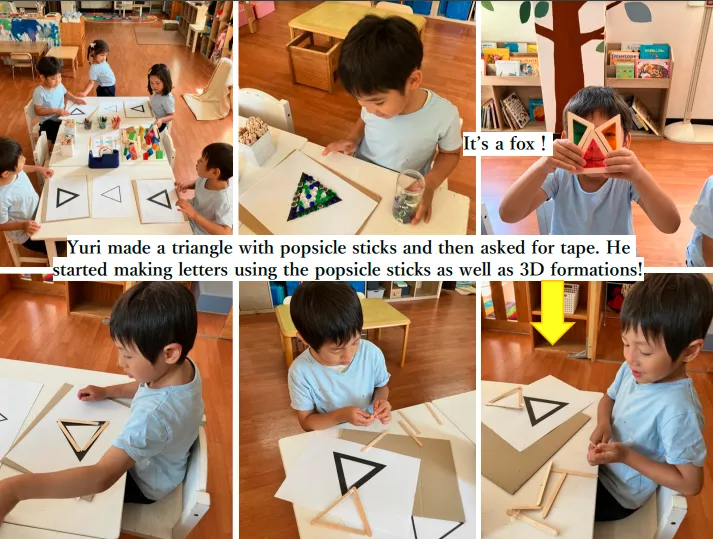 It's a fox !

Yuri made a triangle with popsicle sticks and then asked for tape. He started making letters using the popsicle sticks as well as 3D formations!